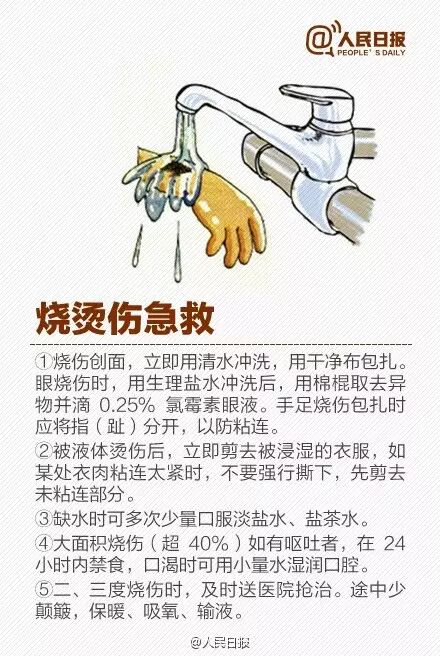 @人民日报
PEOPLE'S DAILY

烧烫伤急救

①烧伤创面，立即用清水冲洗，用干净布包扎。眼烧伤时，用生理盐水冲洗后，用棉棍取去异物并滴 0.25% 氯霉素眼液。手足烧伤包扎时应将指（趾）分开，以防粘连。

②被液体烫伤后，立即剪去被浸湿的衣服，如某处衣肉粘连太紧时，不要强行撕下，先剪去未粘连部分。

③缺水时可多次少量口服淡盐水、盐茶水。

④大面积烧伤（超 40%）如有呕吐者，在 24 小时内禁食，口渴时可用小量水湿润口腔。

⑤二、三度烧伤时，及时送医院抢治。途中少颠簸，保暖、吸氧、输液。

@人民日报